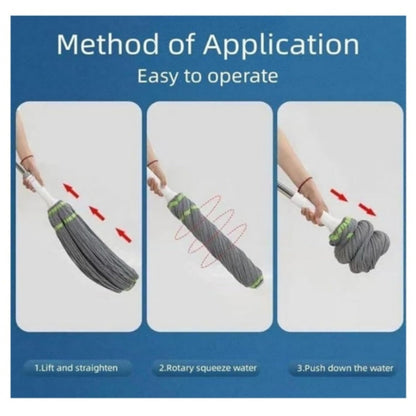 Method of Application

Easy to operate

1.Lift and straighten

2.Rotary squeeze water

3.Push down the water