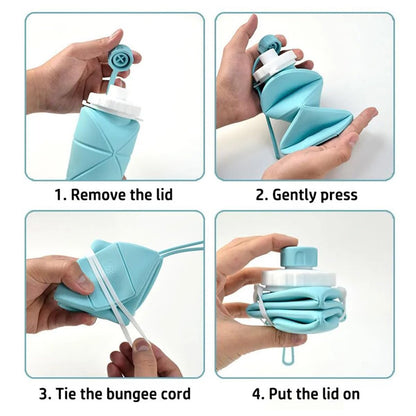 1. Remove the lid

2. Gently press

3. Tie the bungee cord

4. Put the lid on